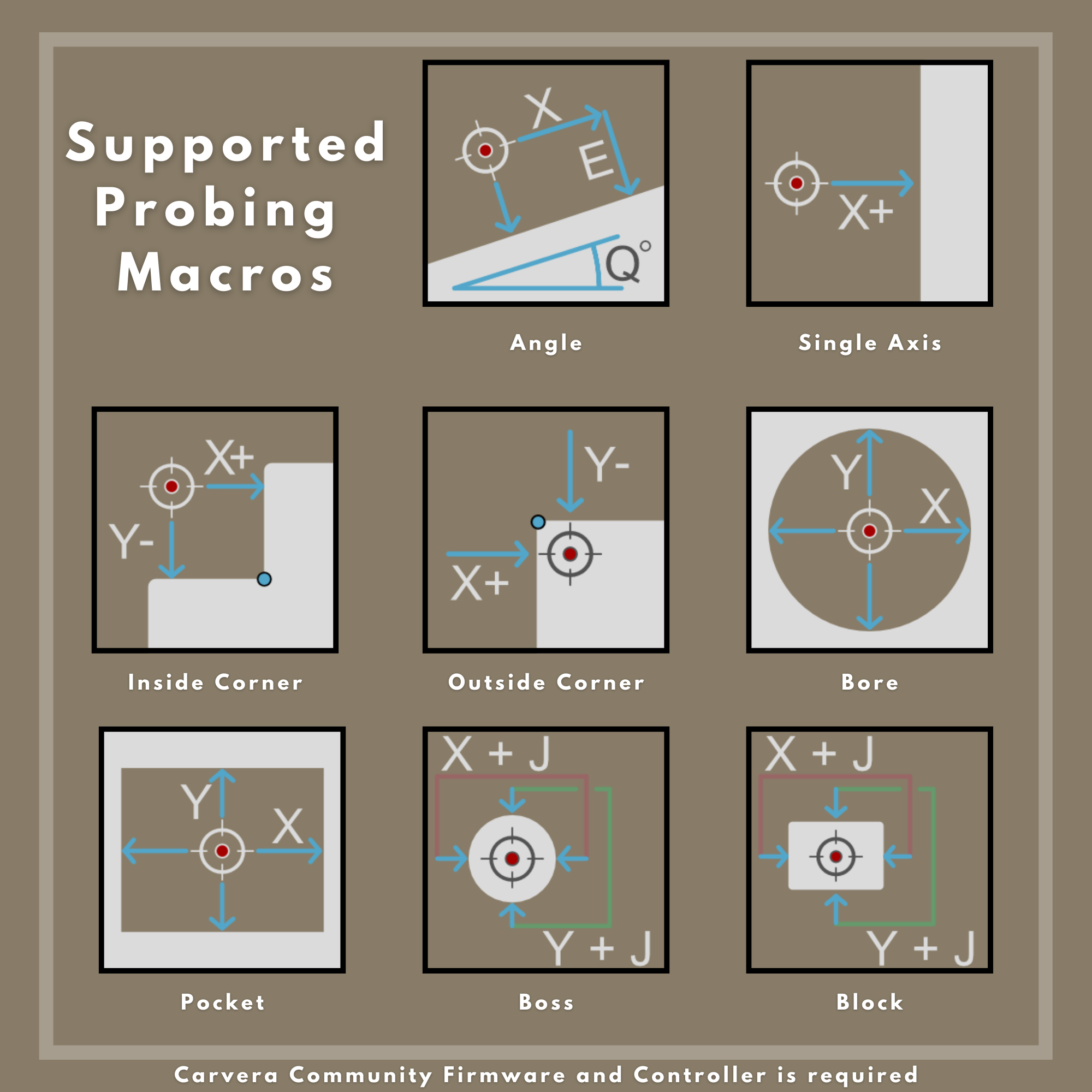 Supported Probing Macros

X
E
Q°

Angle

X+

Single Axis

X+
Y-

Inside Corner

Y-
X+

Outside Corner

Y
X

Bore

Y
X

Pocket

X + J
Y + J

Boss

X + J
Y + J

Block

Carvera Community Firmware and Controller is required